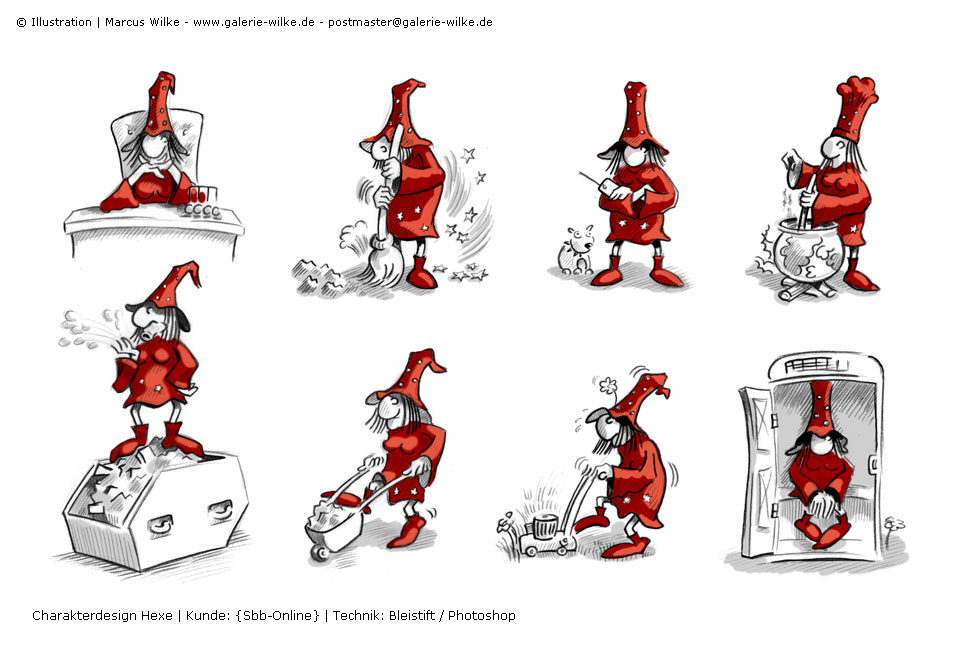 © Illustration | Marcus Wilke - www.galerie-wilke.de - postmaster@galerie-wilke.de

Charakterdesign Hexe | Kunde: {Sbb-Online} | Technik: Bleistift / Photoshop